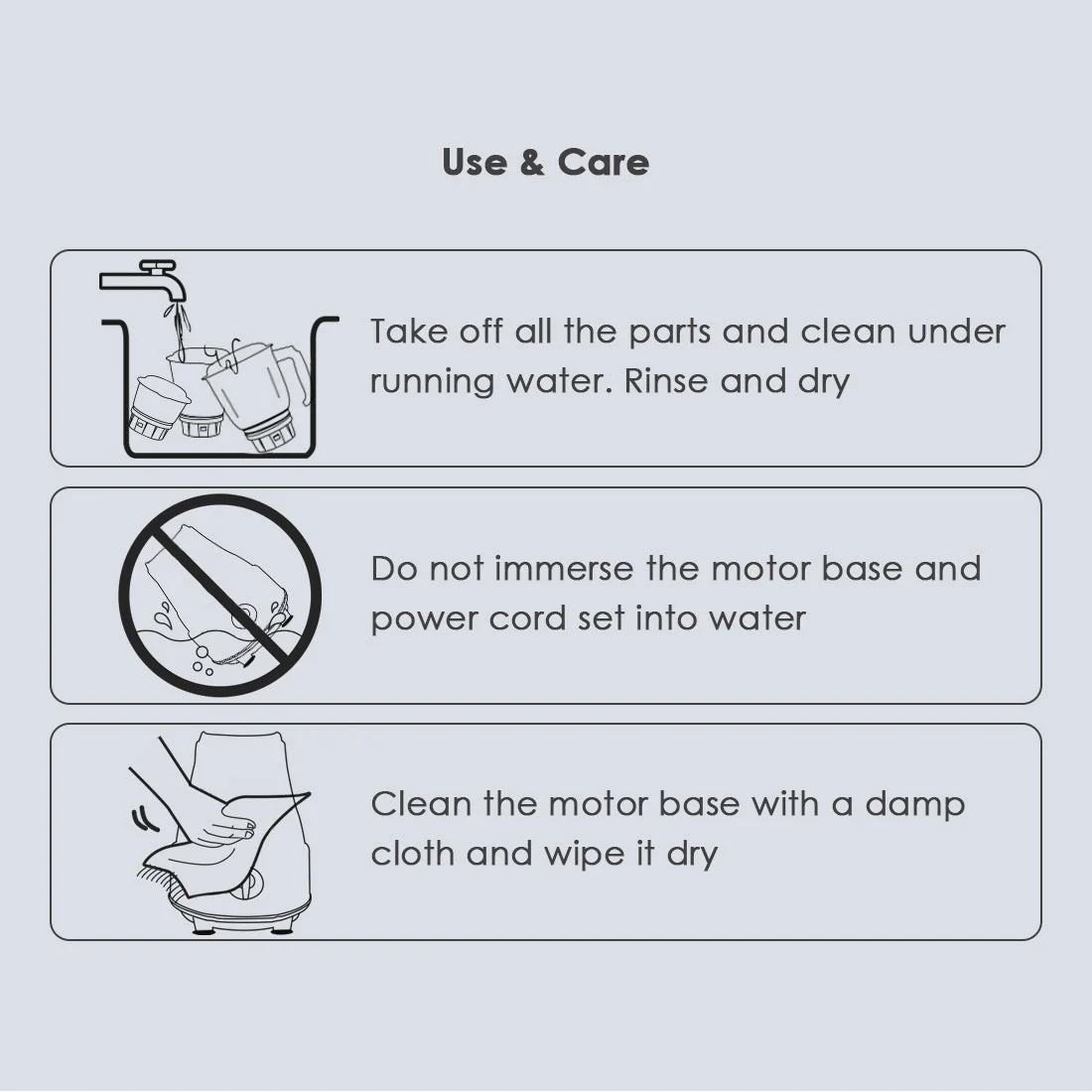 Use & Care

Take off all the parts and clean under running water. Rinse and dry

Do not immerse the motor base and power cord set into water

Clean the motor base with a damp cloth and wipe it dry