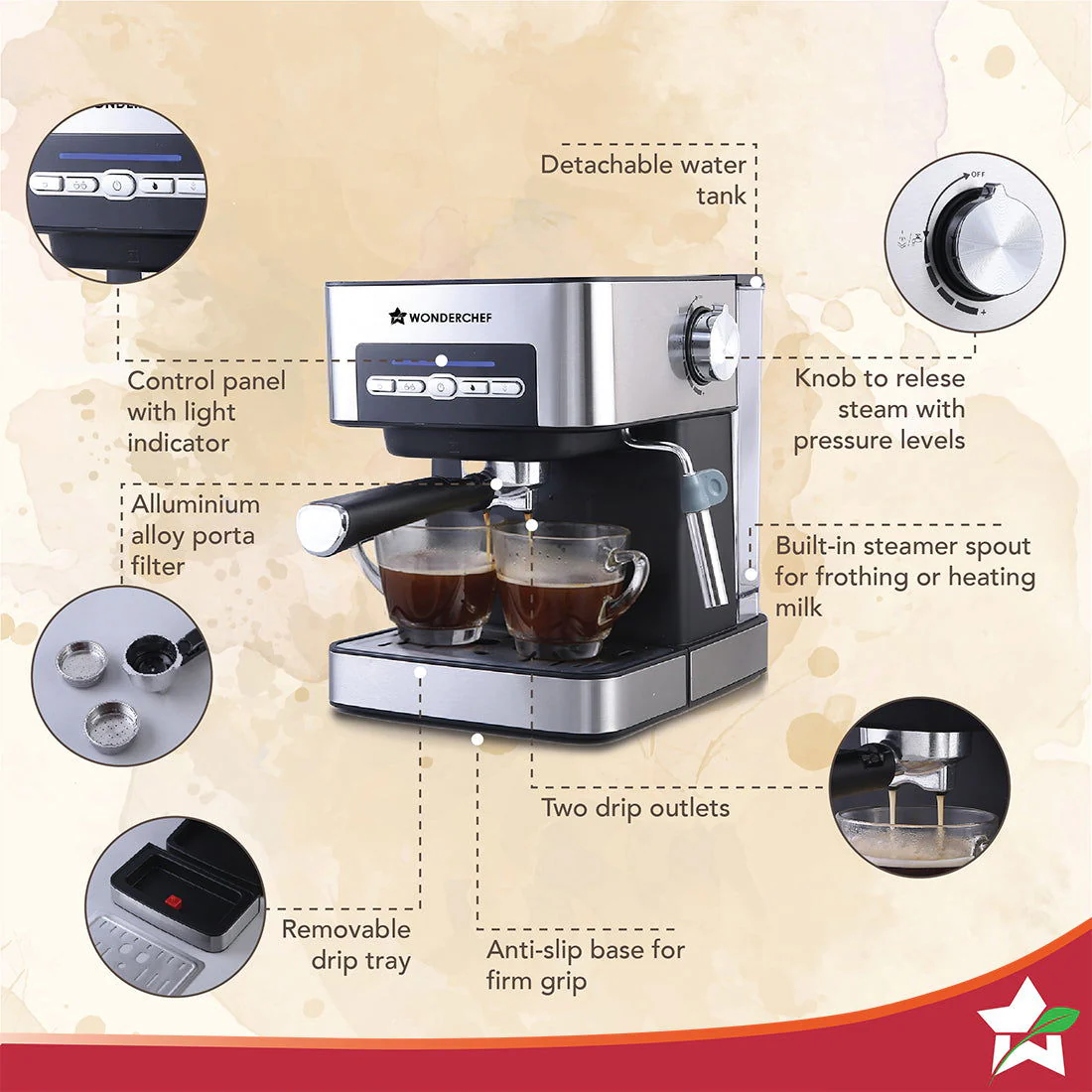 Detachable water tank

OFF

WONDERCHEF

Control panel with light indicator

Knob to relese steam with pressure levels

Alluminium alloy porta filter

Built-in steamer spout for frothing or heating milk

Two drip outlets

Removable drip tray

Anti-slip base for firm grip