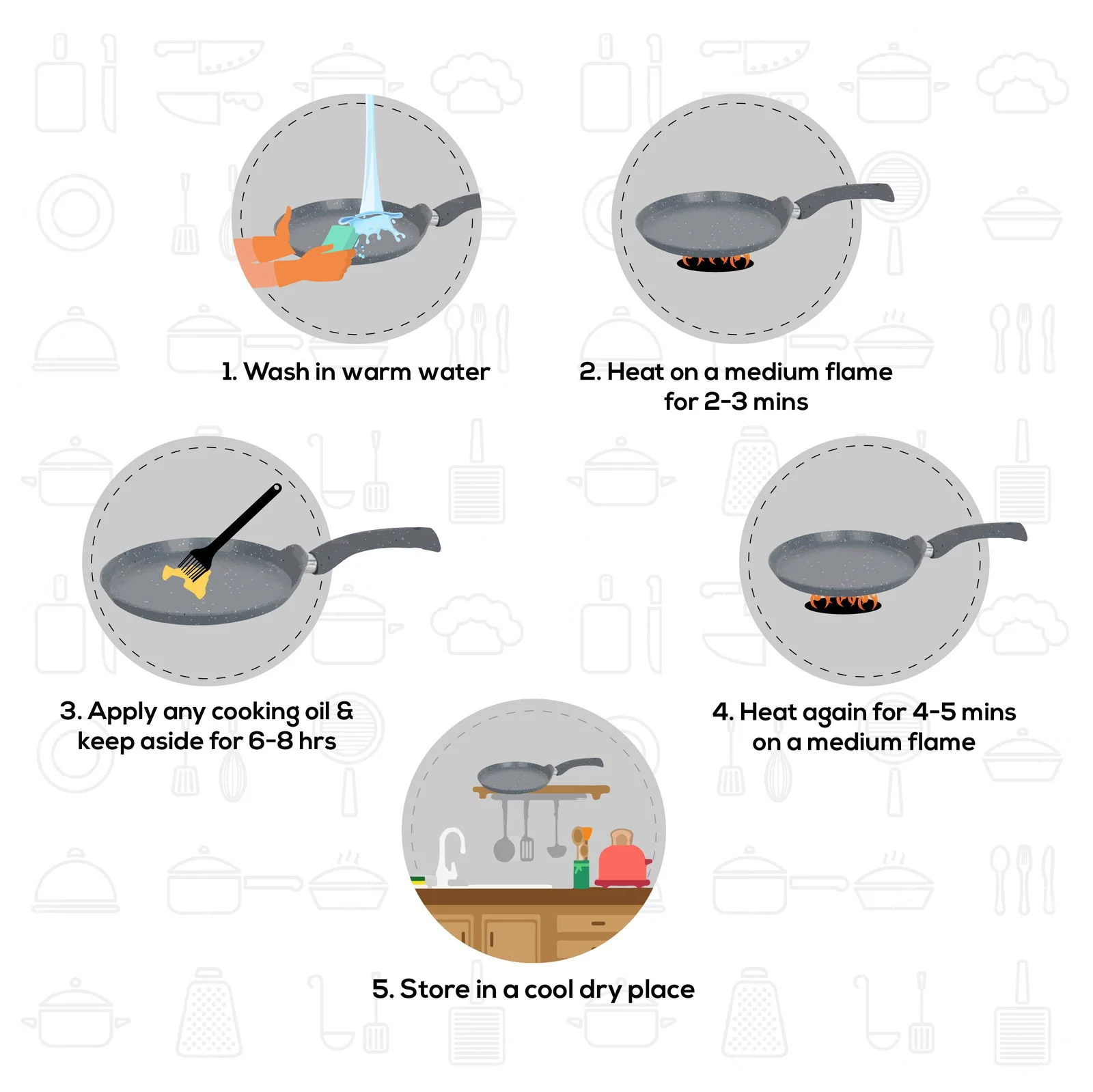 1. Wash in warm water

2. Heat on a medium flame for 2-3 mins

3. Apply any cooking oil & keep aside for 6-8 hrs

4. Heat again for 4-5 mins on a medium flame

5. Store in a cool dry place